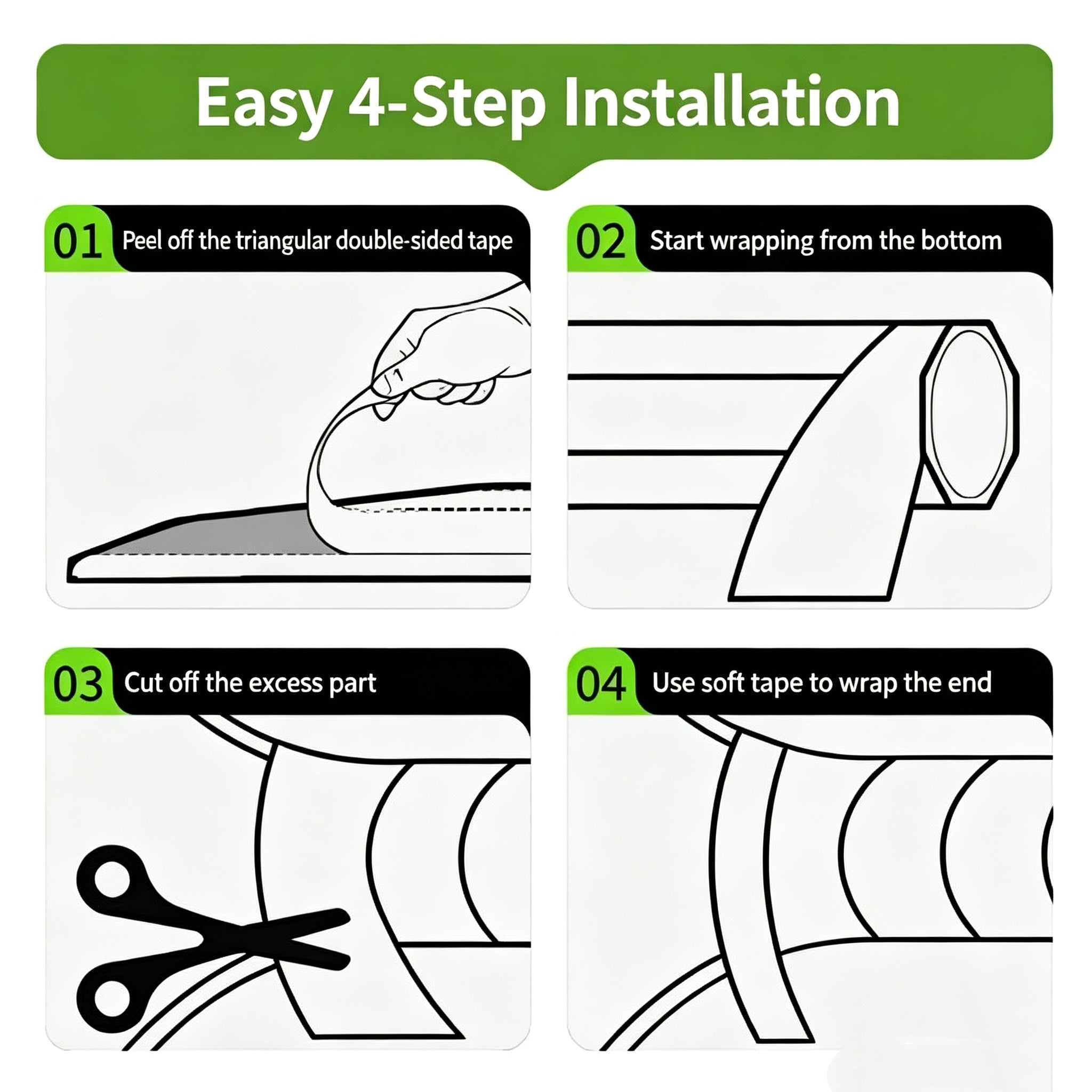 Easy 4-Step Installation

01 Peel off the triangular double-sided tape

02 Start wrapping from the bottom

03 Cut off the excess part

04 Use soft tape to wrap the end